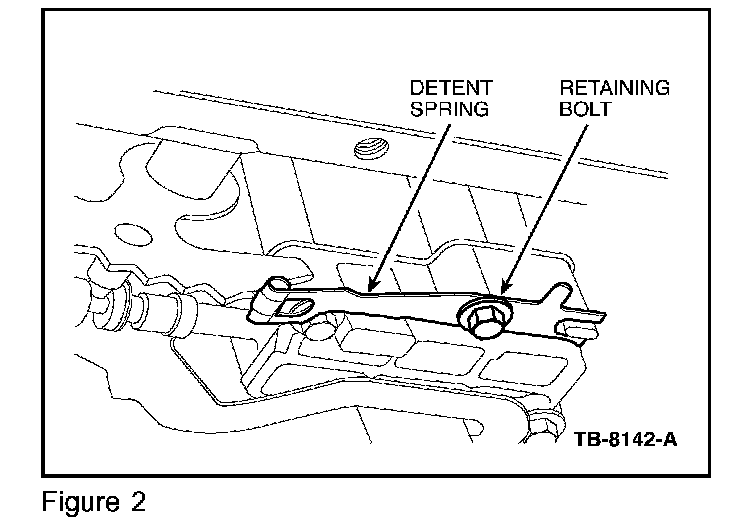 DETENT SPRING

RETAINING BOLT

TB-8142-A

Figure 2