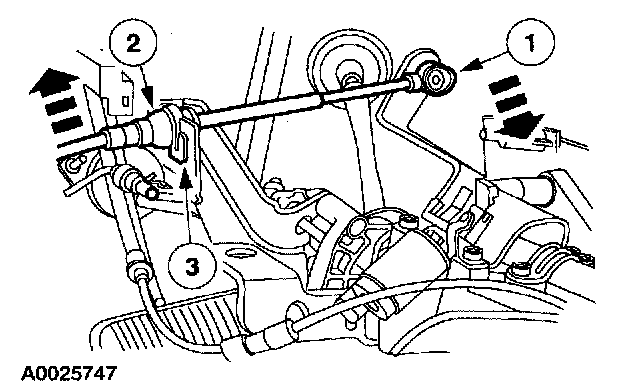 2

1

3

A0025747