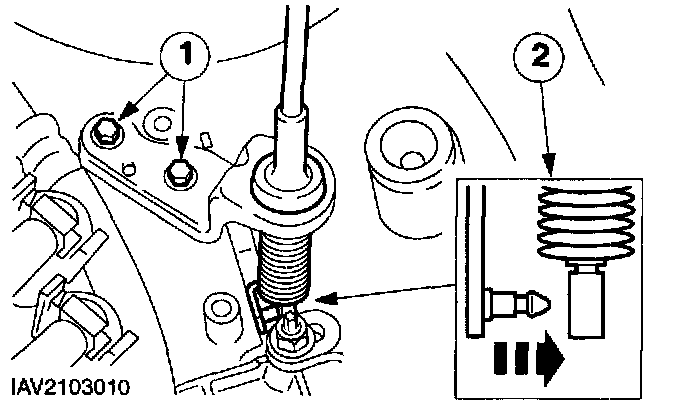 1
2
IAV2103010