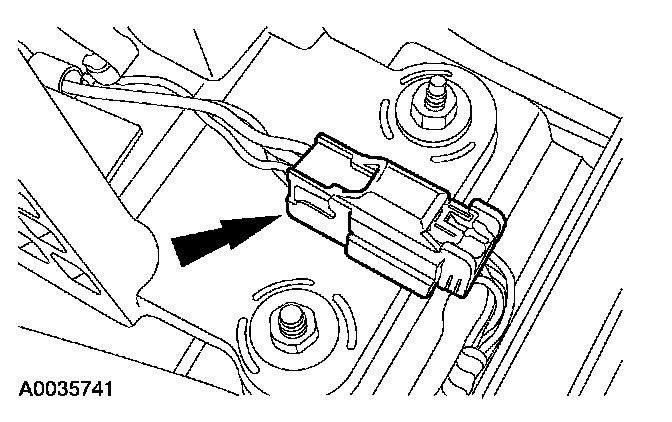 A0035741