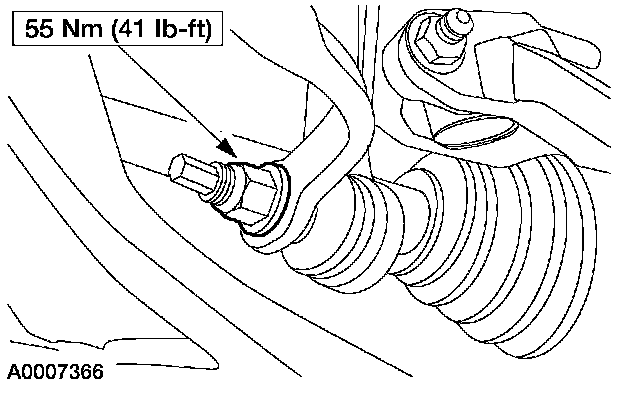 55 Nm (41 lb-ft)

A0007366