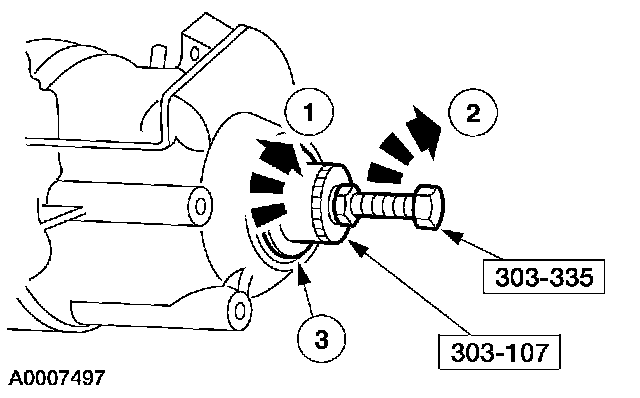 1
2
303-335
3
303-107
A0007497