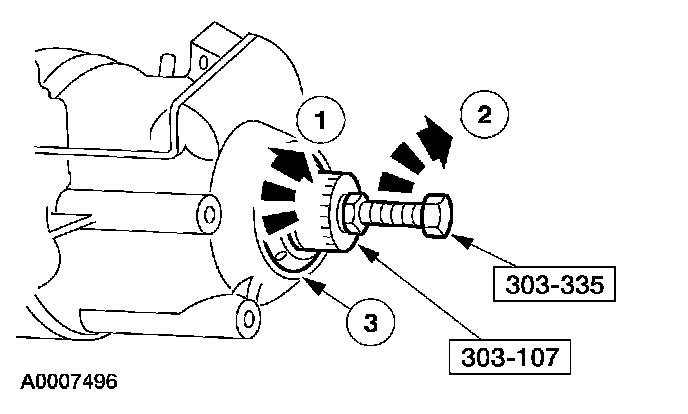 1
2
303-335
3
303-107
A0007496