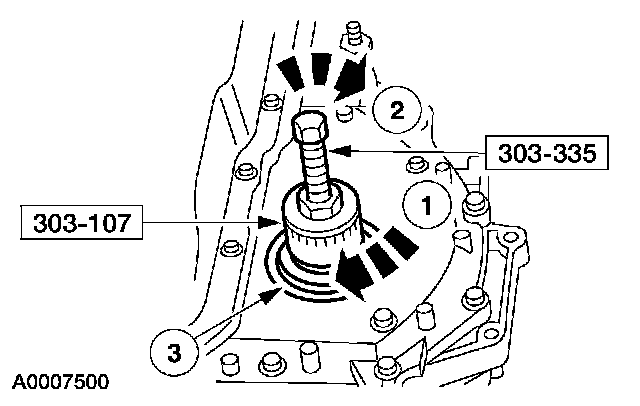 2
303-335
1
303-107
3
A0007500