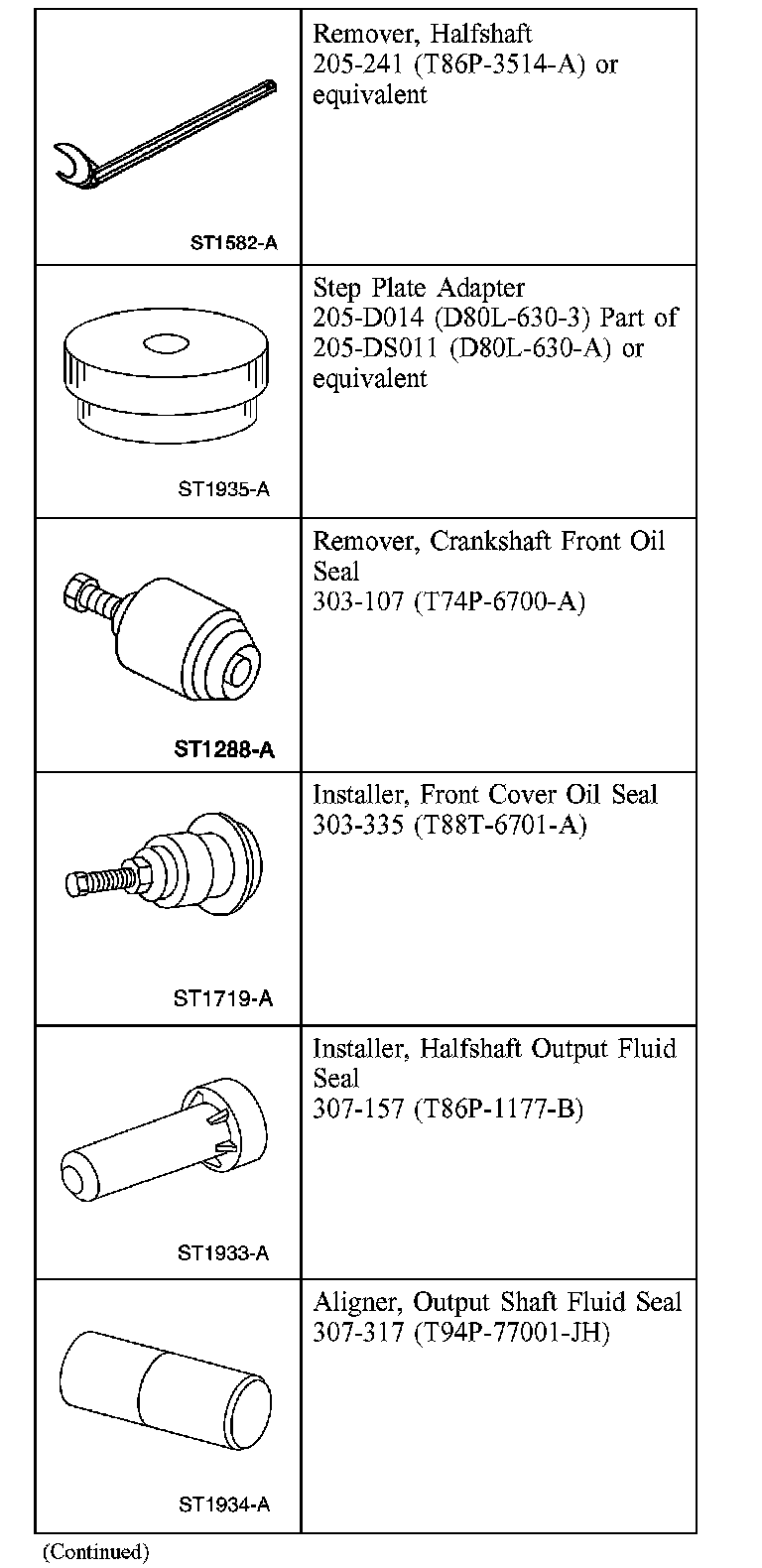 | | |
|---|---|
| ST1582-A | Remover, Halfshaft 205-241 (T86P-3514-A) or equivalent |
| ST1935-A | Step Plate Adapter 205-D014 (D80L-630-3) Part of 205-DS011 (D80L-630-A) or equivalent |
| ST1288-A | Remover, Crankshaft Front Oil Seal 303-107 (T74P-6700-A) |
| ST1719-A | Installer, Front Cover Oil Seal 303-335 (T88T-6701-A) |
| ST1933-A | Installer, Halfshaft Output Fluid Seal 307-157 (T86P-1177-B) |
| ST1934-A | Aligner, Output Shaft Fluid Seal 307-317 (T94P-77001-JH) |

(Continued)