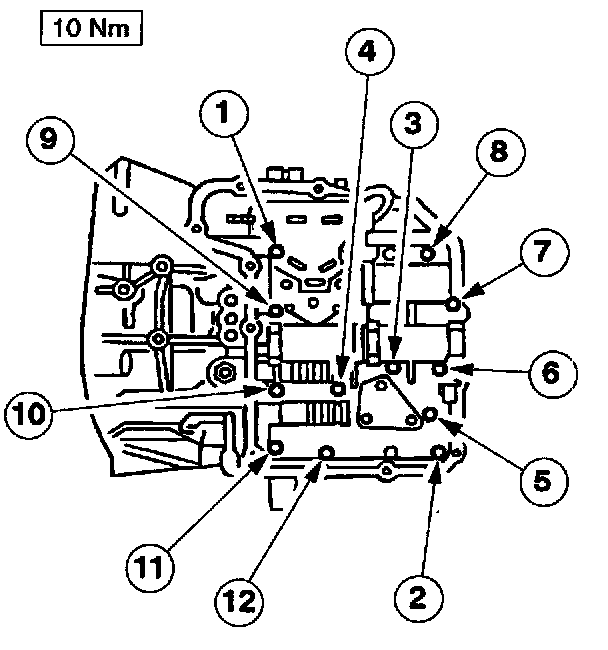 10 Nm

4
1
3
9
8
7
6
10
5
11
12
2