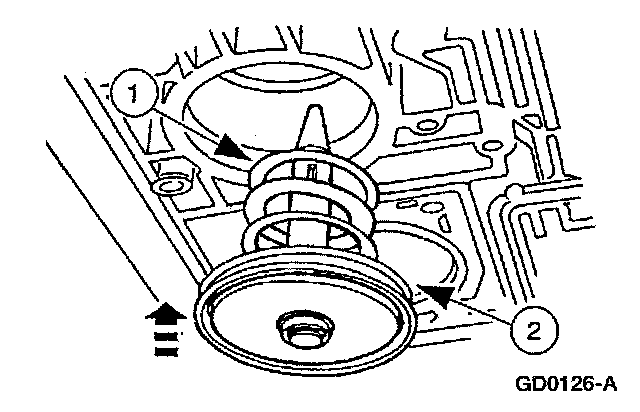 1
2
GD0126-A