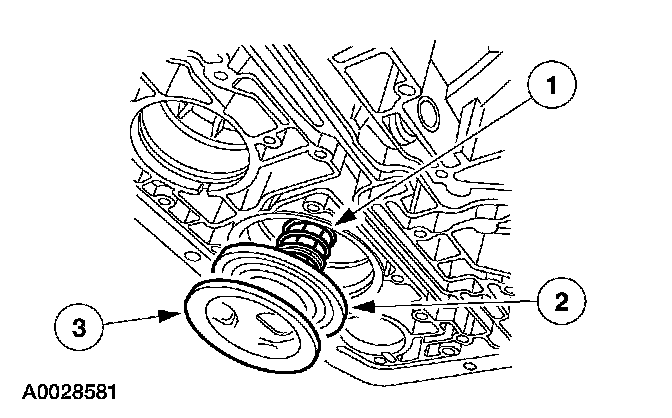 1

2

3

A0028581