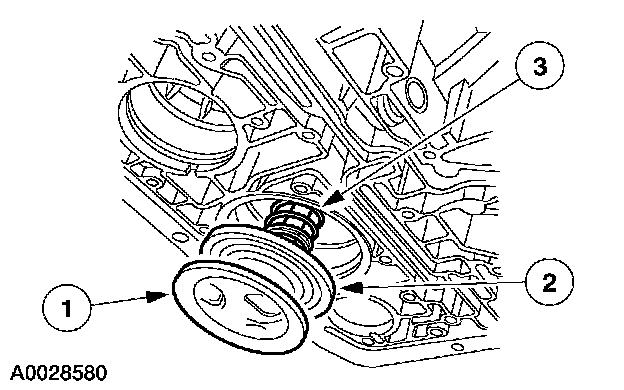 3

2

1

A0028580