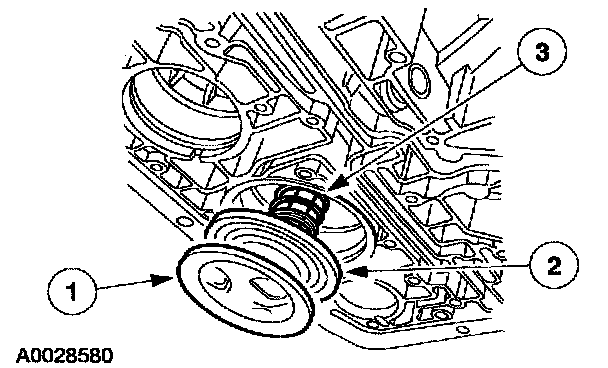 3

2

1

A0028580