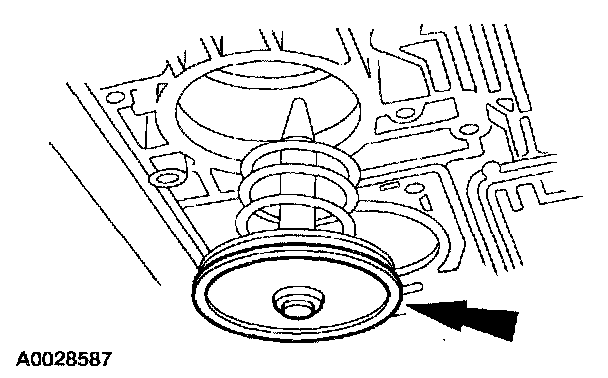 A0028587