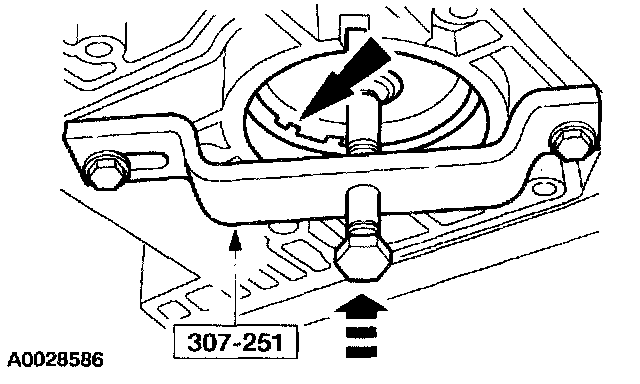 307-251

A0028586