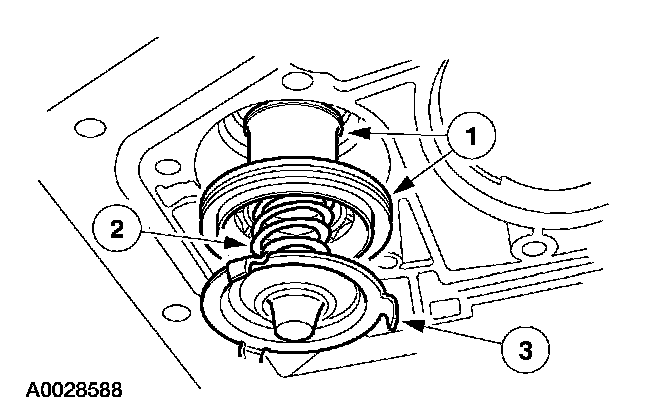 1
2
3
A0028588