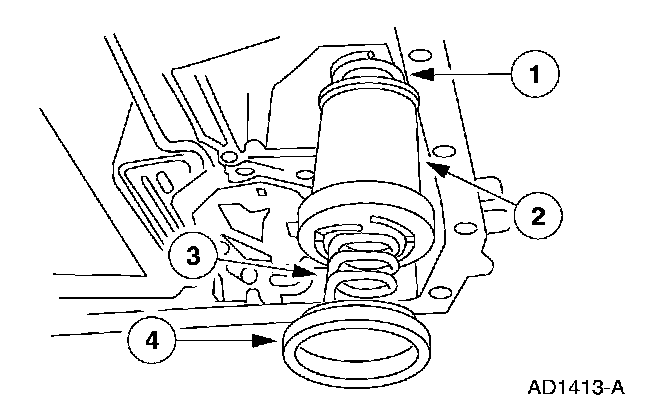 1
2
3
4
AD1413-A