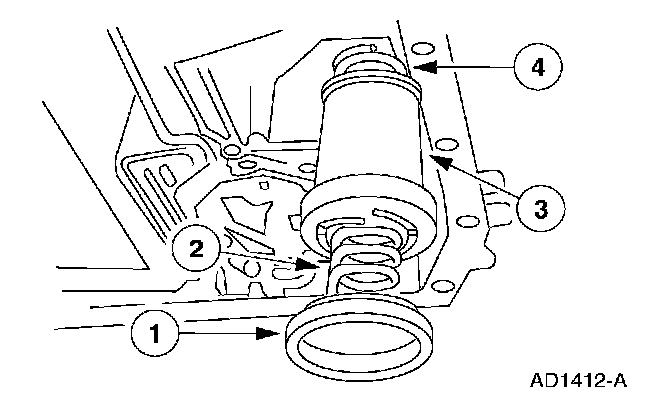 4
3
2
1
AD1412-A