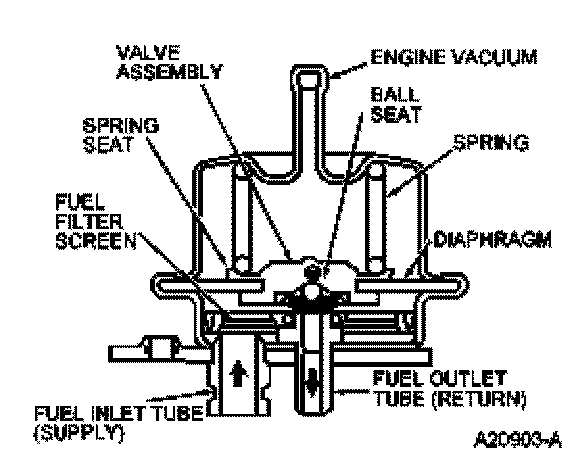 VALVE ASSEMBLY

ENGINE VACUUM

BALL SEAT

SPRING SEAT

SPRING

FUEL FILTER SCREEN

DIAPHRAGM

FUEL OUTLET TUBE (RETURN)

FUEL INLET TUBE (SUPPLY)

A20903-A