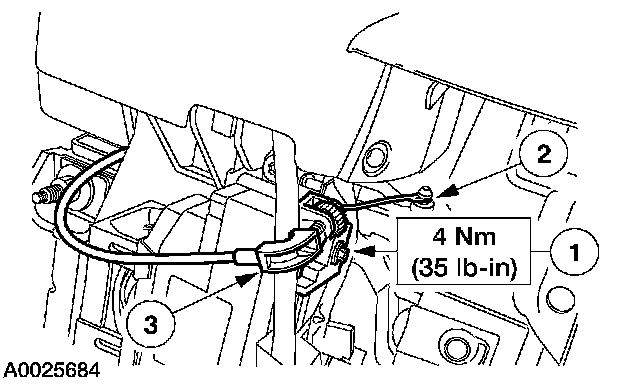 2

4 Nm
(35 lb-in)

1

3

A0025684