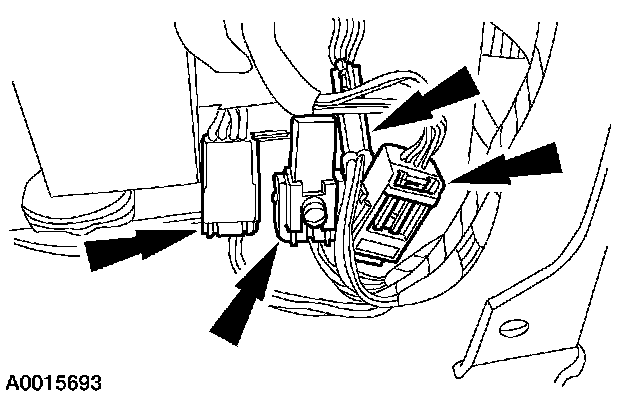 A0015693