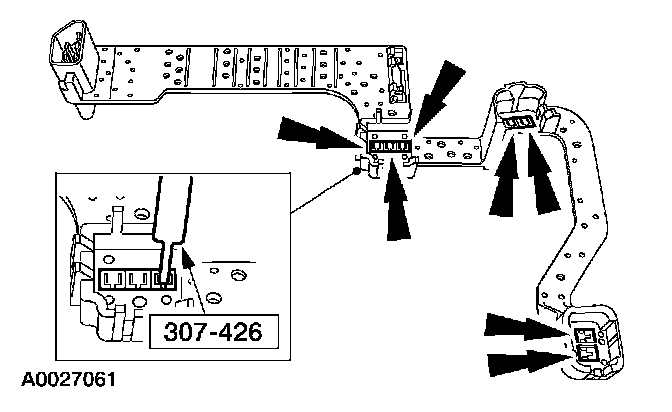 307-426

A0027061