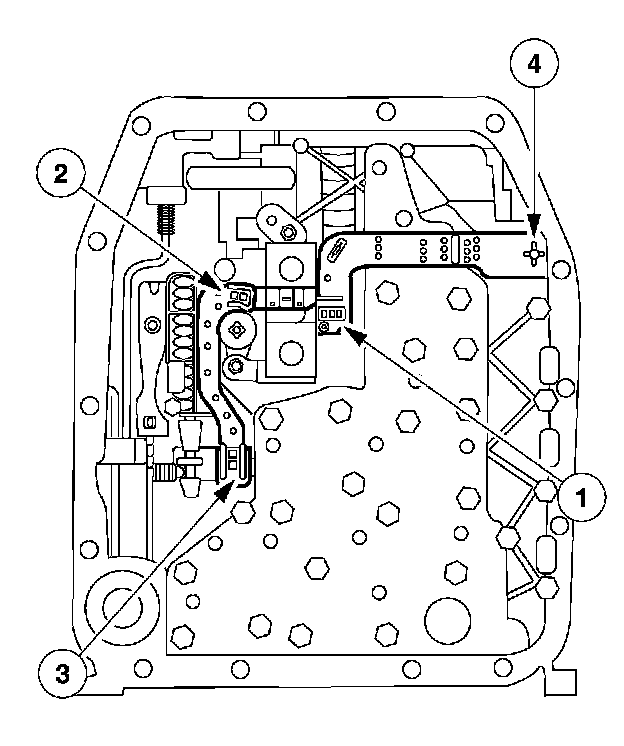 4
2
1
3