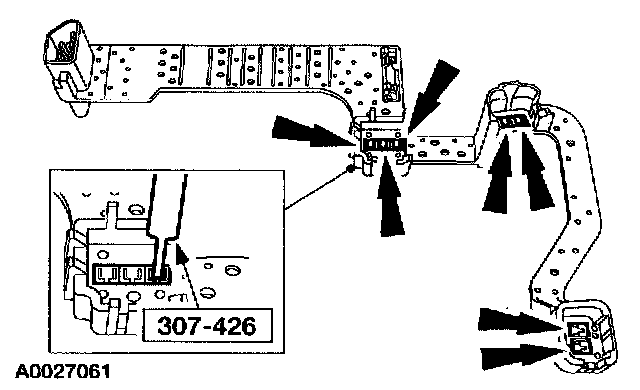 307-426

A0027061