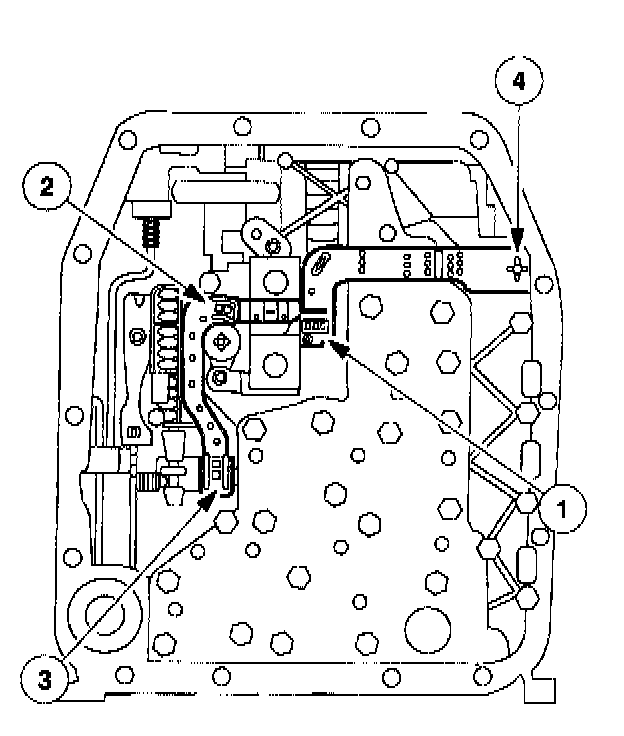 4
2
1
3