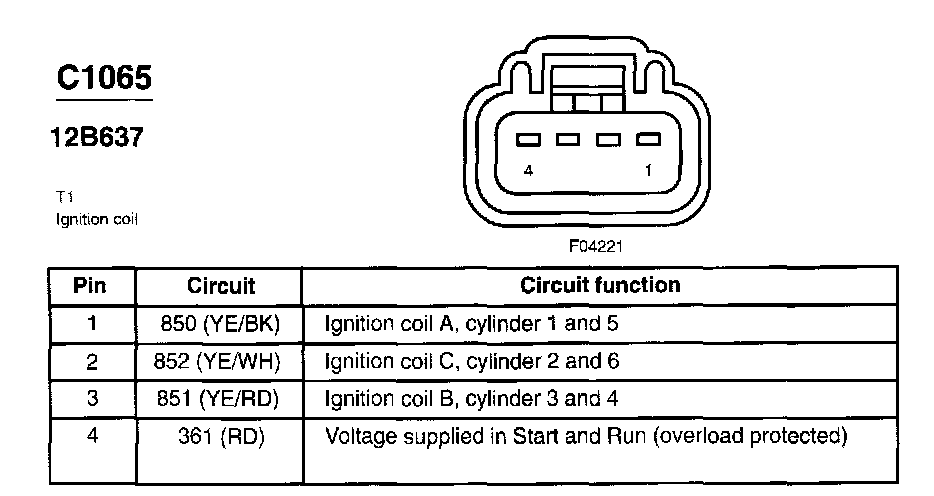 C1065

12B637

T1
Ignition coil

4 1

F04221

| Pin | Circuit | Circuit function |
|---|---|---|
| 1 | 850 (YE/BK) | Ignition coil A, cylinder 1 and 5 |
| 2 | 852 (YE/WH) | Ignition coil C, cylinder 2 and 6 |
| 3 | 851 (YE/RD) | Ignition coil B, cylinder 3 and 4 |
| 4 | 361 (RD) | Voltage supplied in Start and Run (overload protected) |