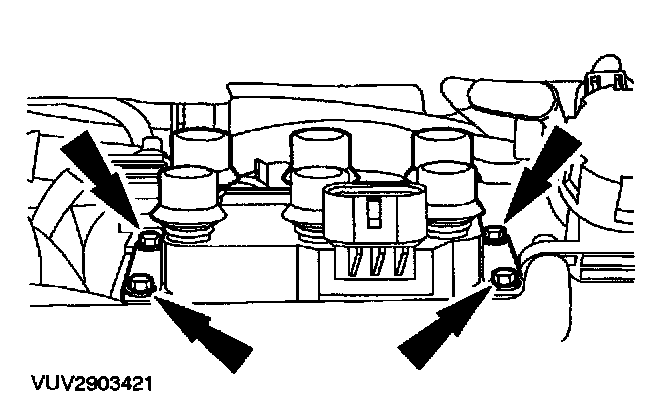 VUV2903421