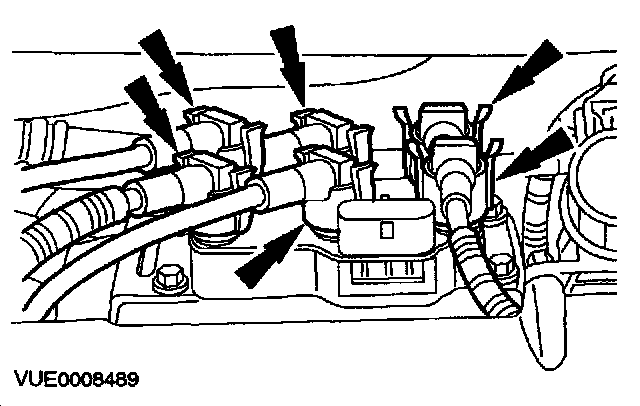 VUE0008489