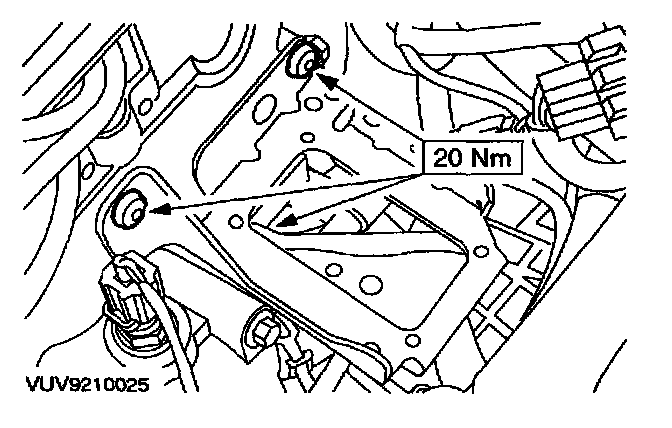 20 Nm

VUV9210025