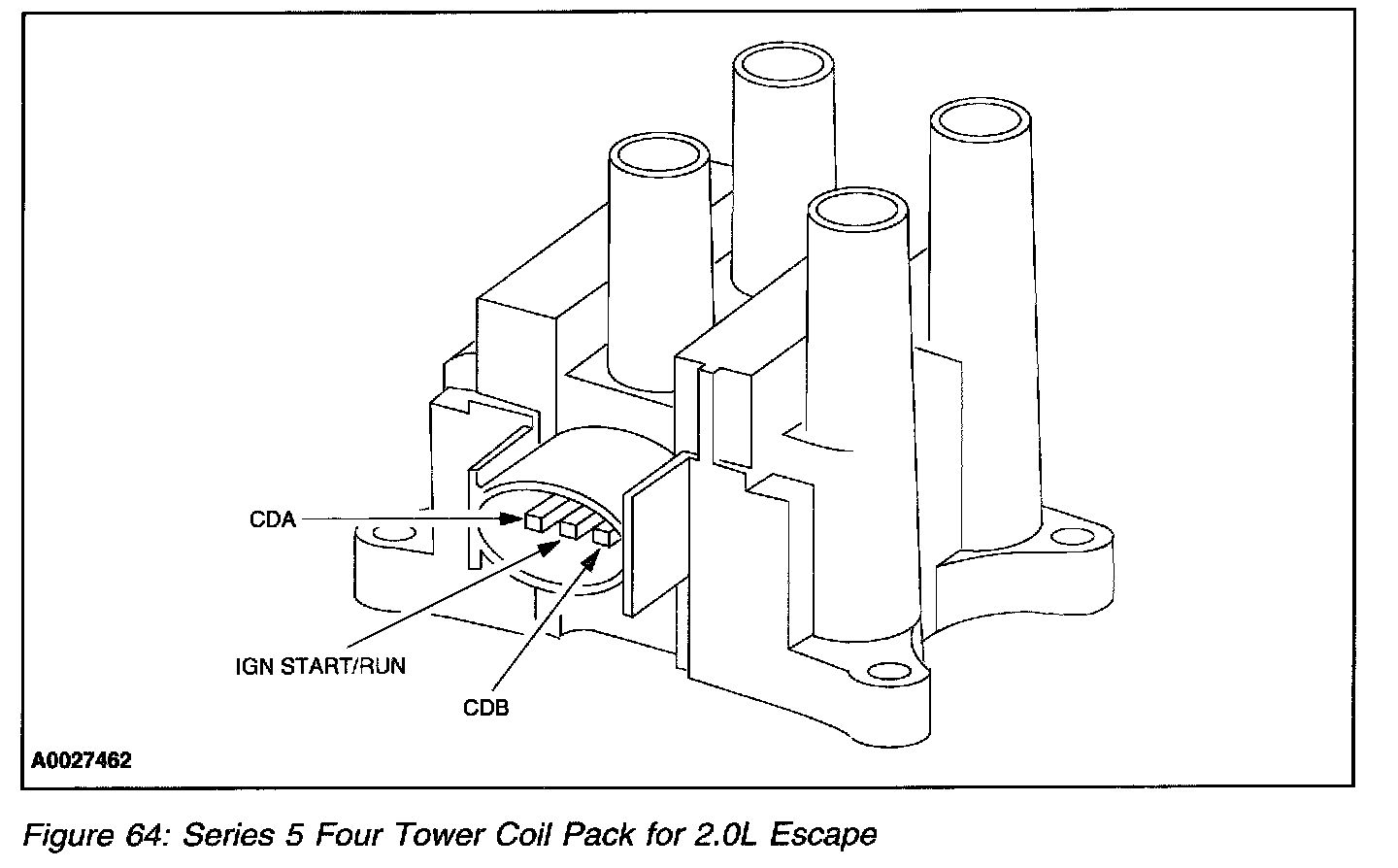 CDA

IGN START/RUN

CDB

A0027462

Figure 64: Series 5 Four Tower Coil Pack for 2.0L Escape