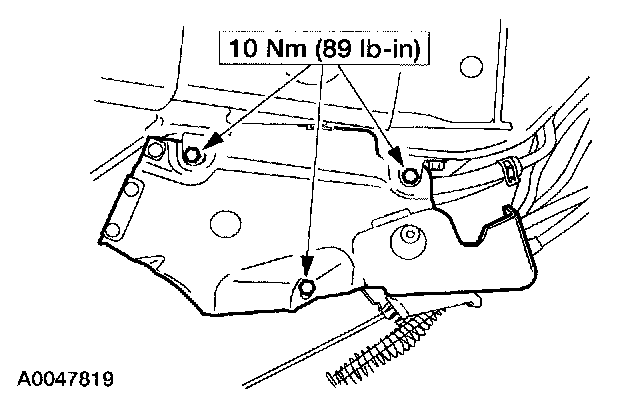 10 Nm (89 lb-in)

A0047819