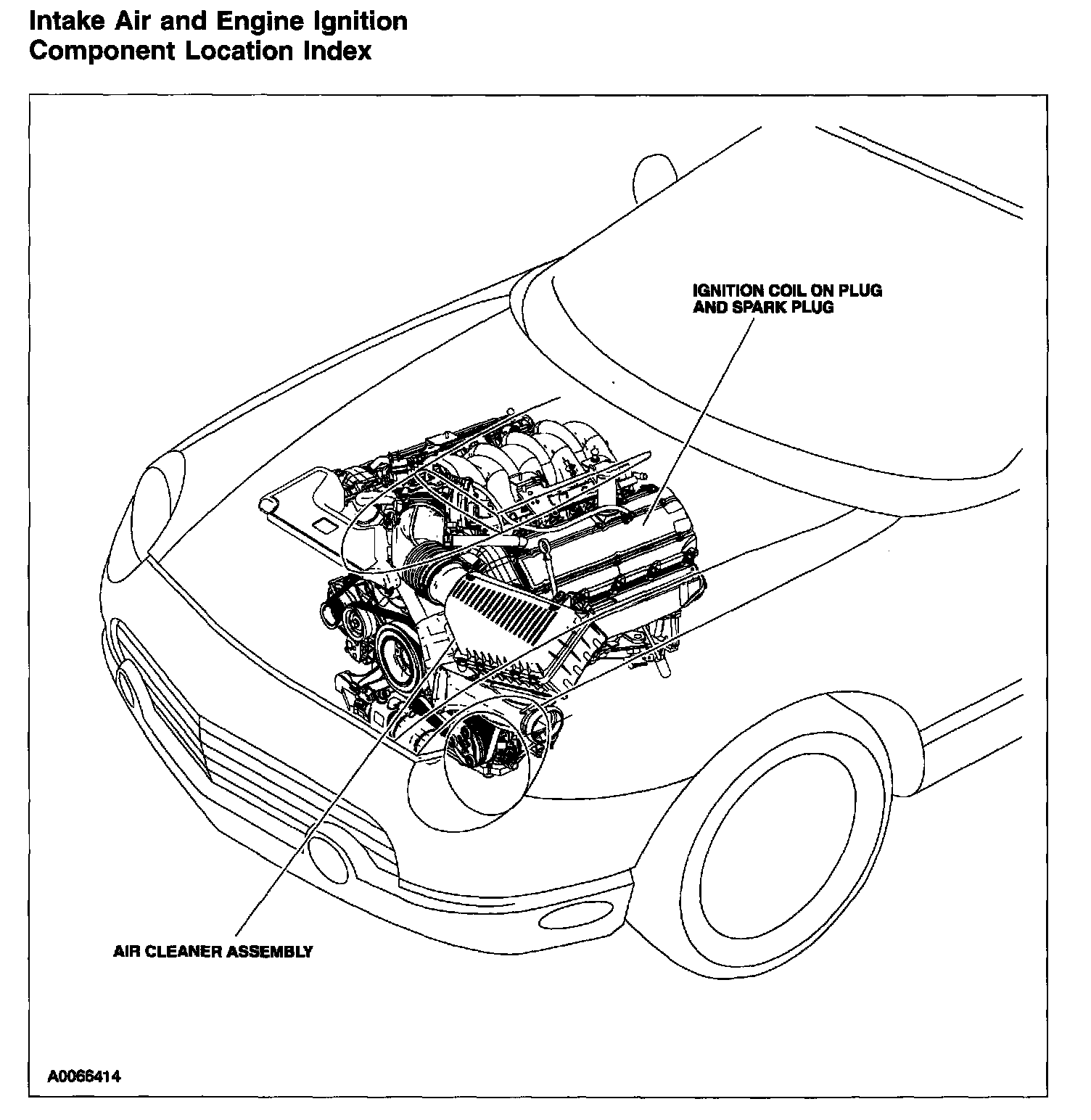 Intake Air and Engine Ignition Component Location Index

IGNITION COIL ON PLUG AND SPARK PLUG

AIR CLEANER ASSEMBLY

A0066414