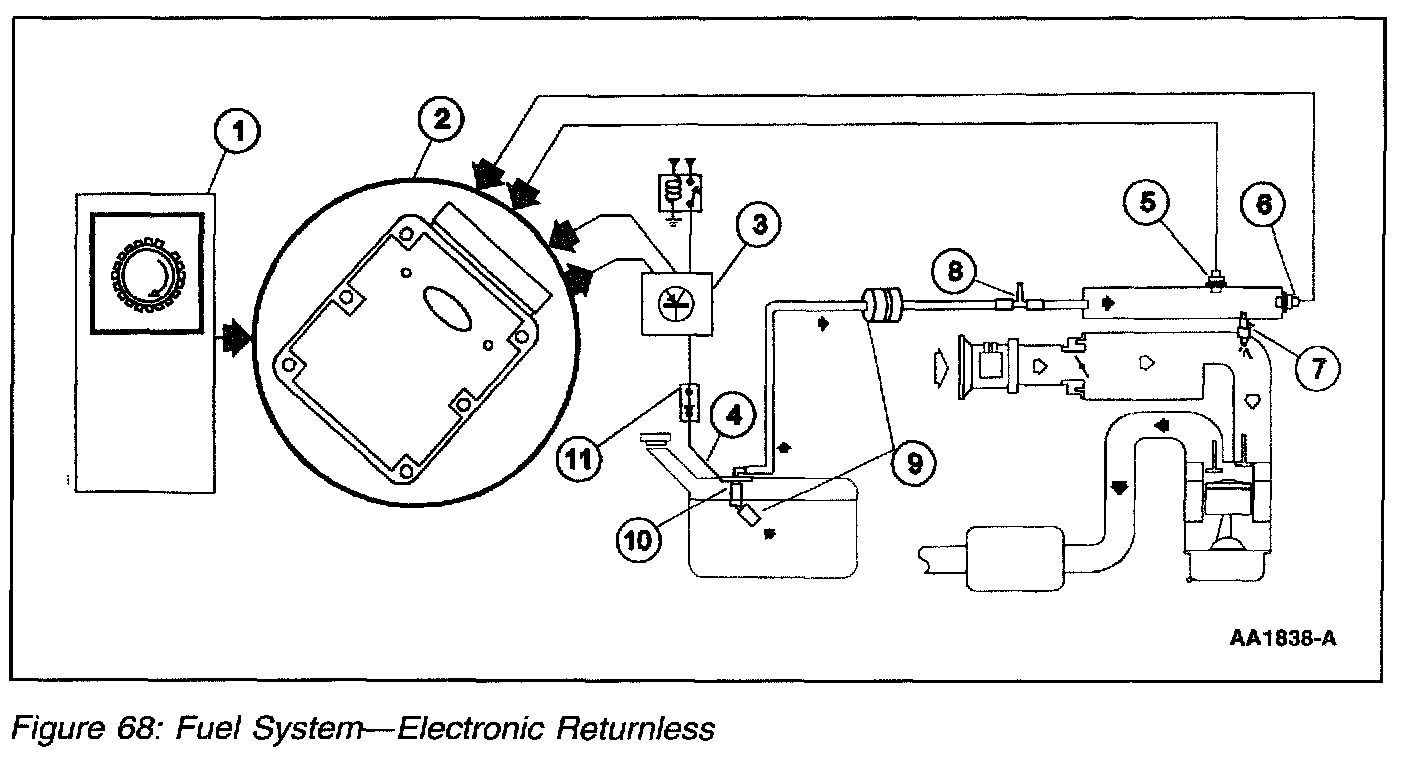 1
2
3
5
6
8
7
4
11
9
10

AA1838-A

Figure 68: Fuel System—Electronic Returnless