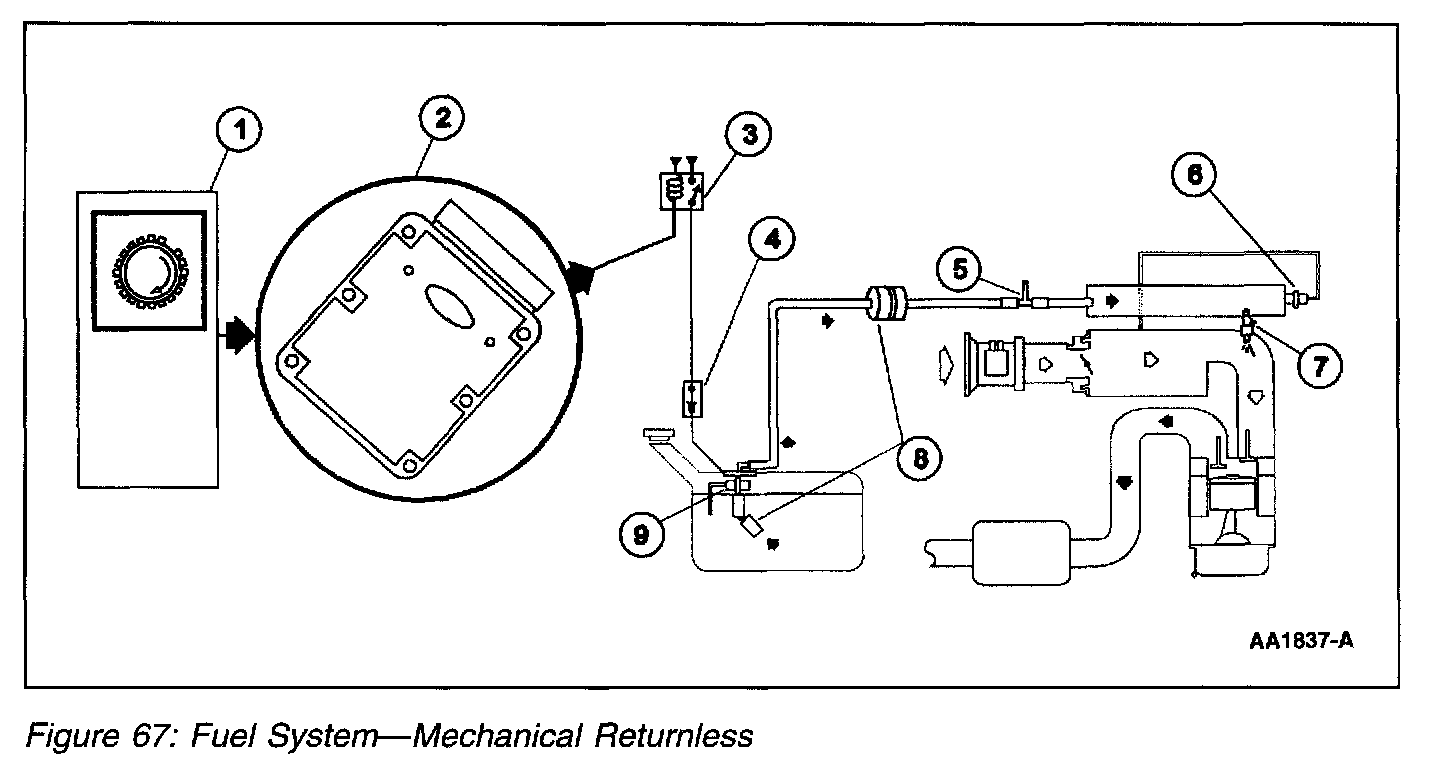 1
2
3
4
5
6
7
8
9

AA1837-A

Figure 67: Fuel System—Mechanical Returnless