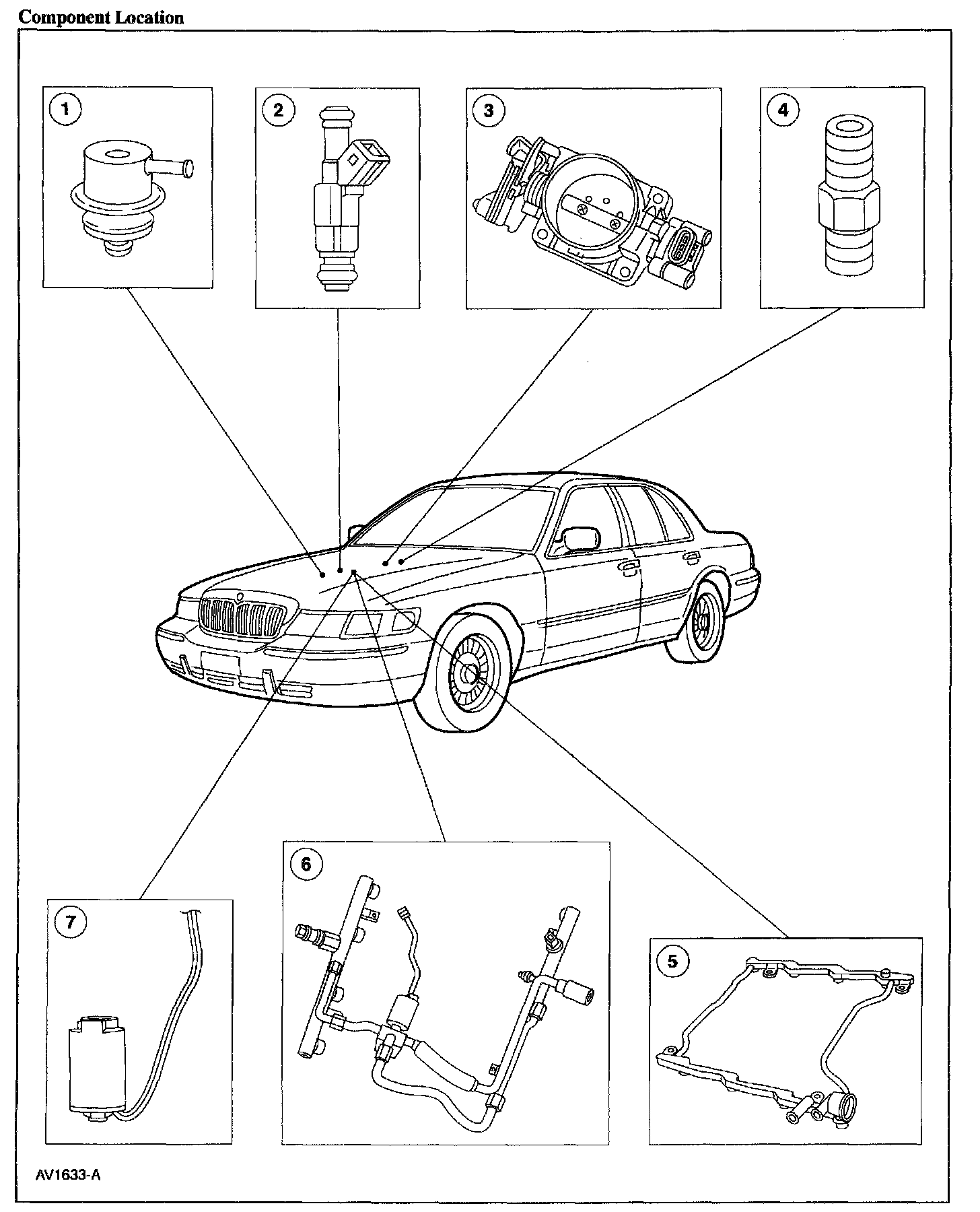 Component Location

1

2

3

4

7

6

5

AV1633-A