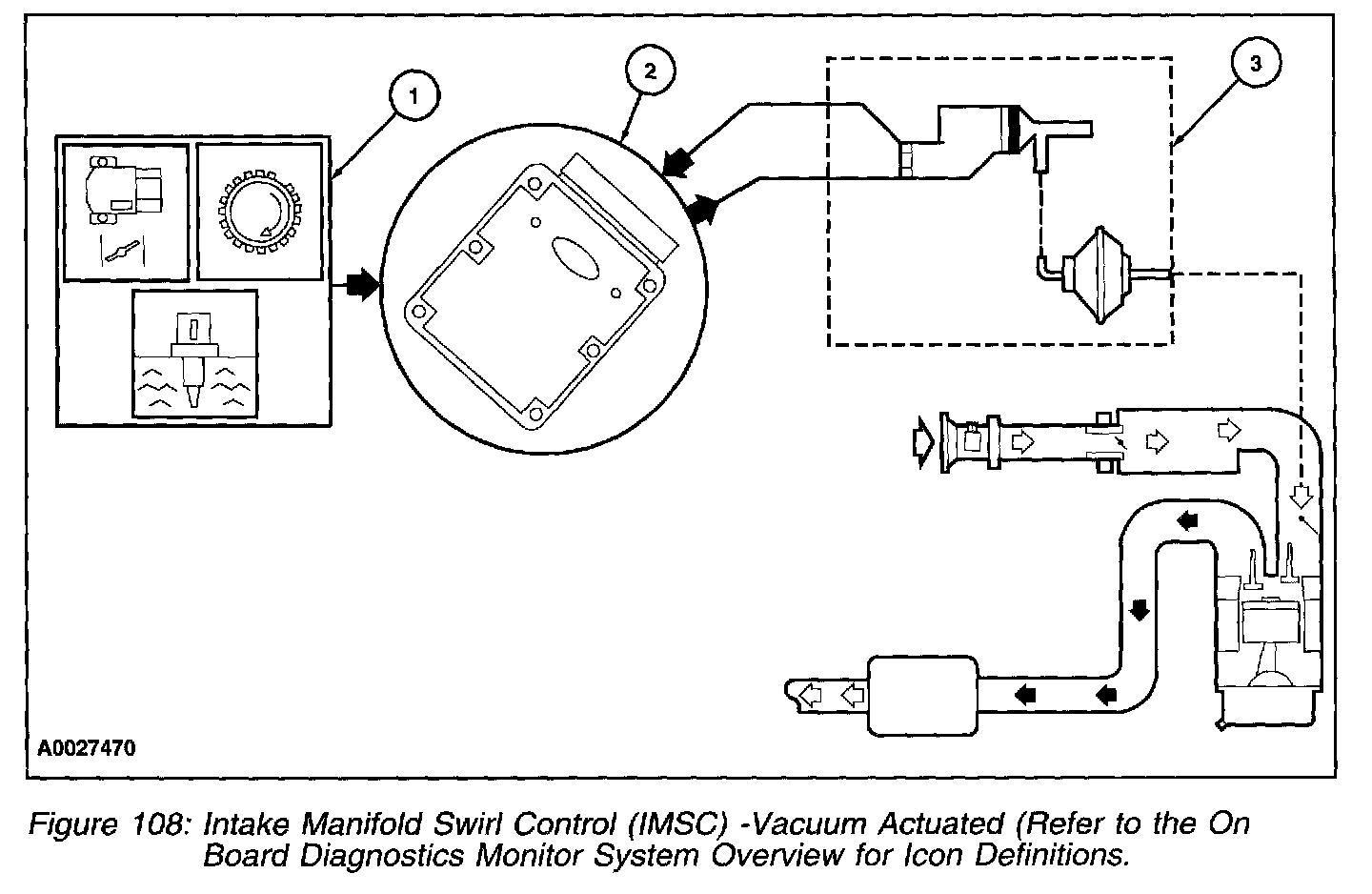 1

2

3

A0027470

Figure 108: Intake Manifold Swirl Control (IMSC) -Vacuum Actuated (Refer to the On Board Diagnostics Monitor System Overview for Icon Definitions.