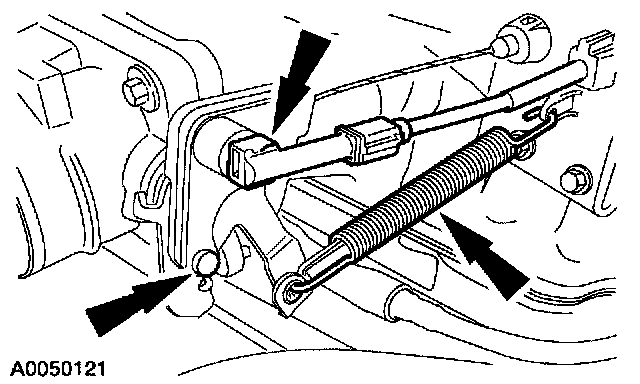 A0050121