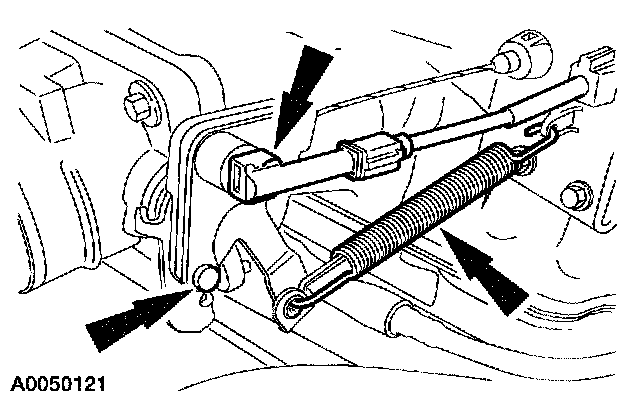 A0050121