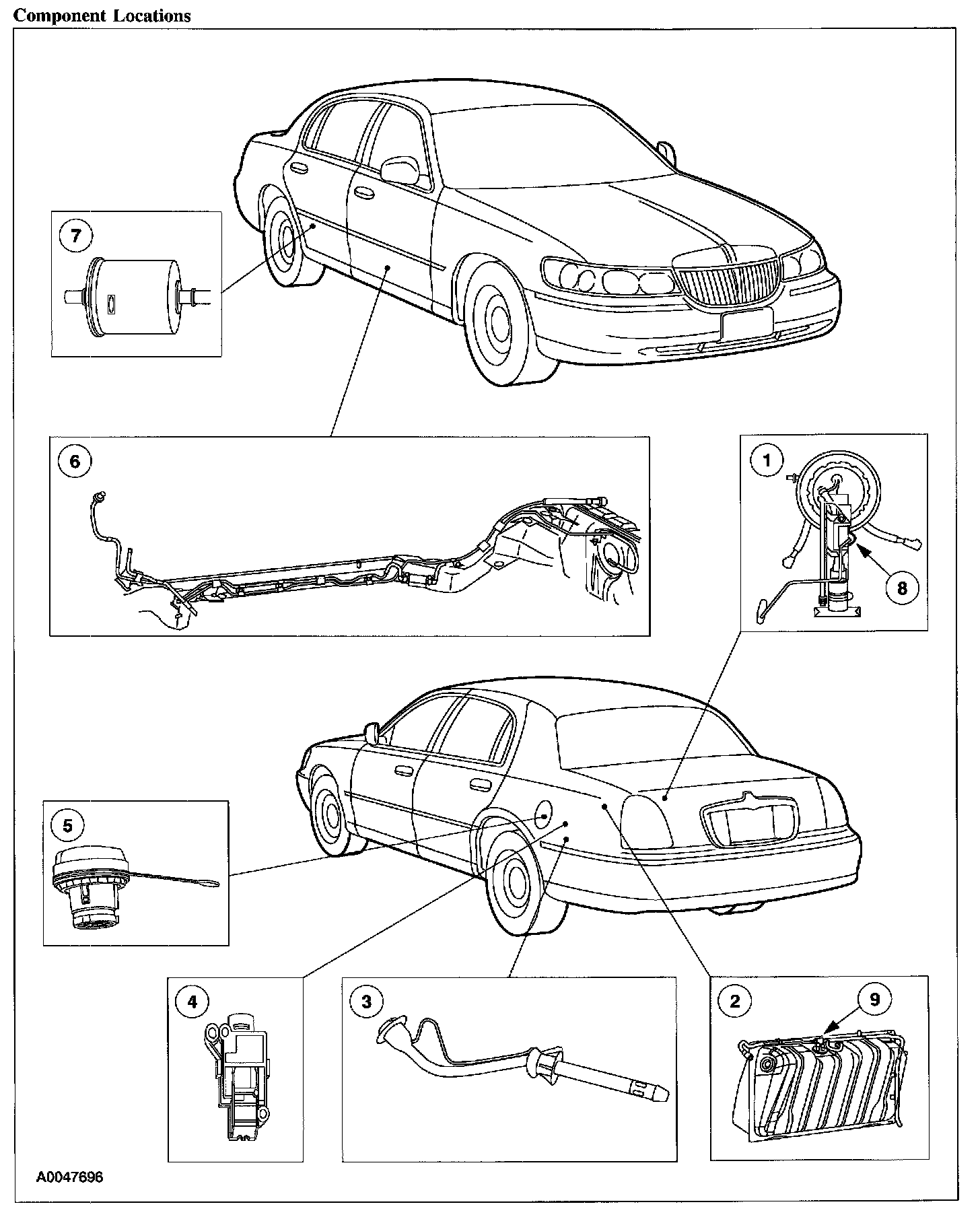 Component Locations

7

6

1

8

5

4

3

2

9

A0047696