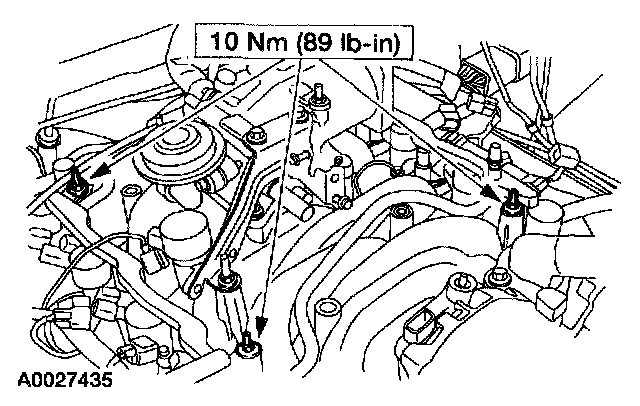 10 Nm (89 lb-in)

A0027435