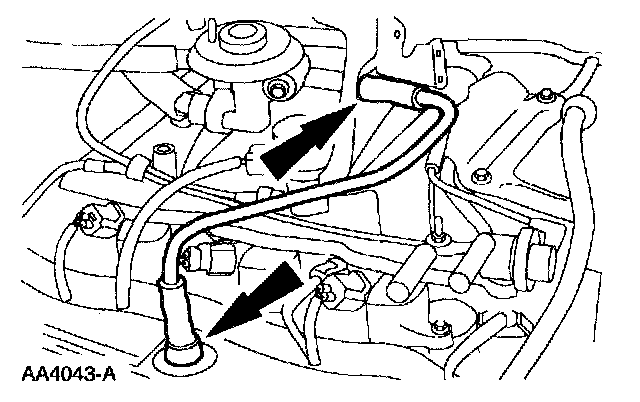 AA4043-A