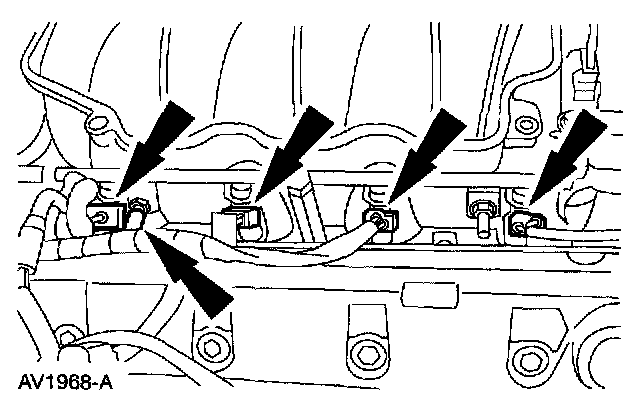 AV1968-A