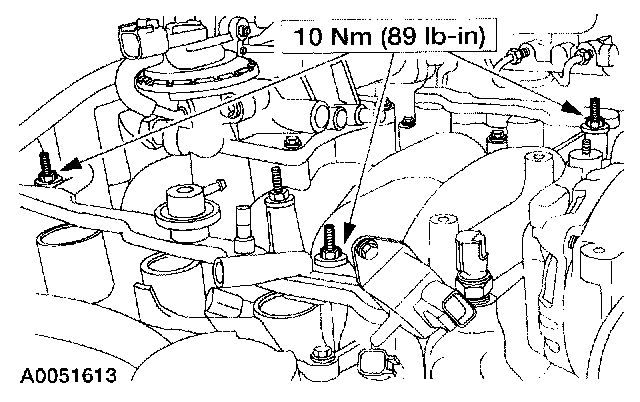 10 Nm (89 lb-in)

A0051613