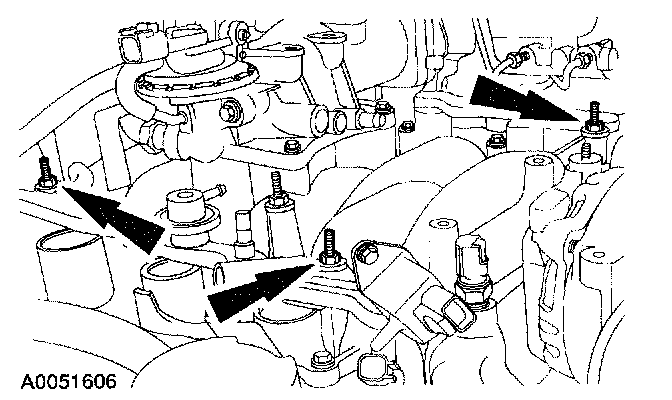 A0051606