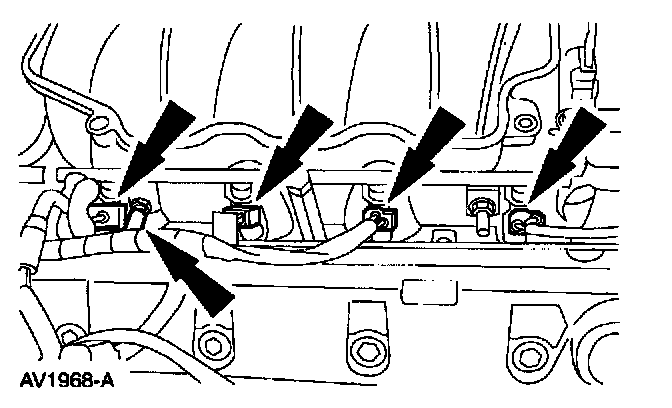 AV1968-A