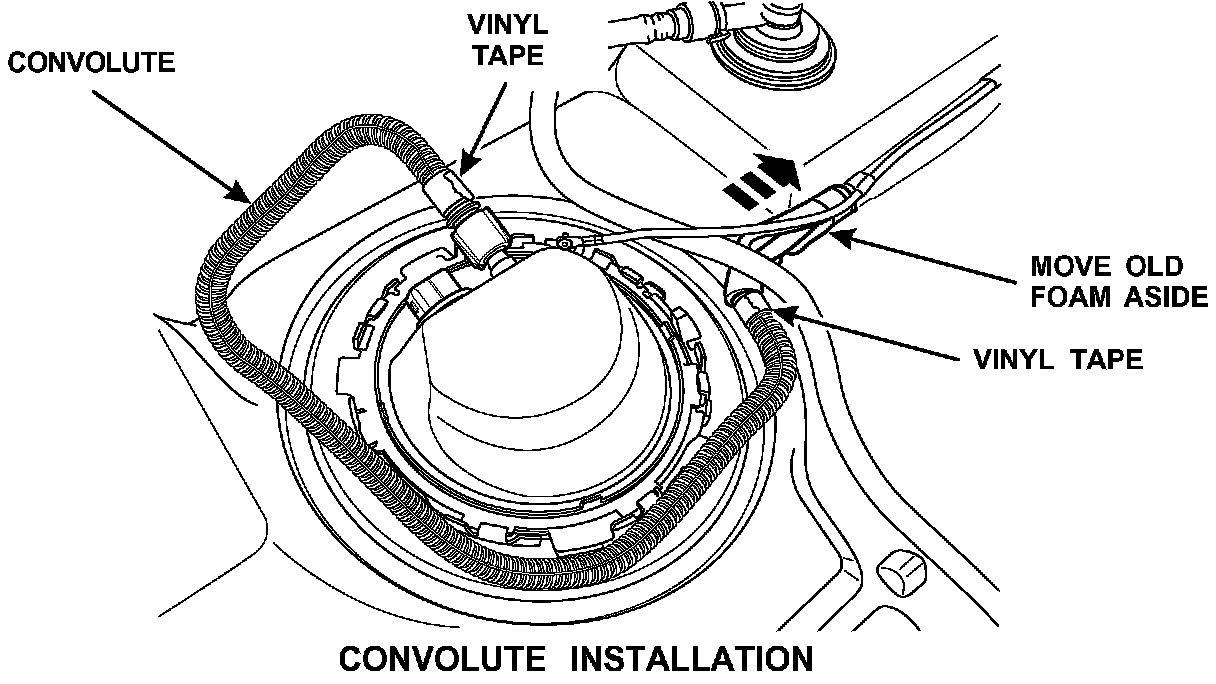 CONVOLUTE

VINYL TAPE

MOVE OLD FOAM ASIDE

VINYL TAPE

CONVOLUTE INSTALLATION