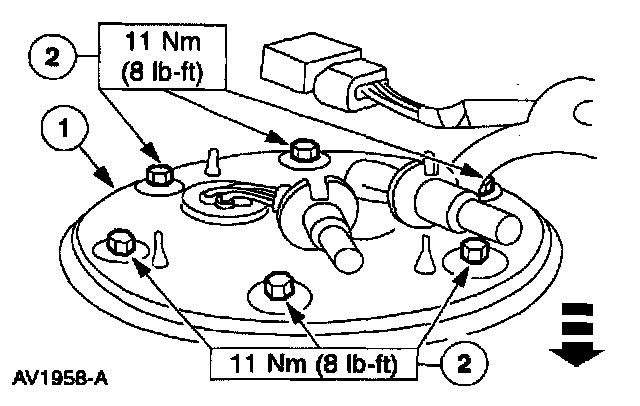 2
11 Nm
(8 lb-ft)

1

11 Nm (8 lb-ft)
2

AV1958-A