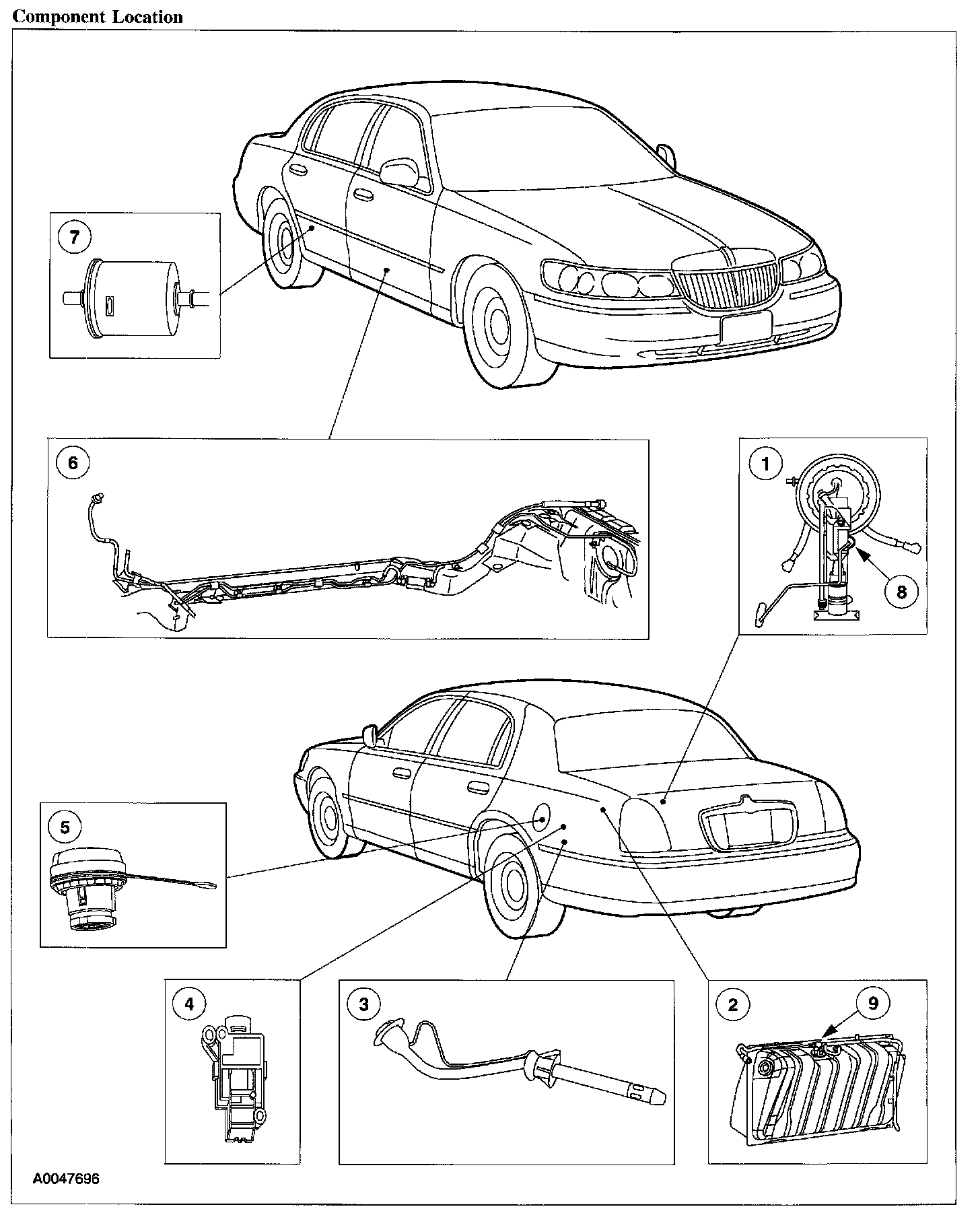 Component Location

7

6

1

8

5

4

3

2

9

A0047696