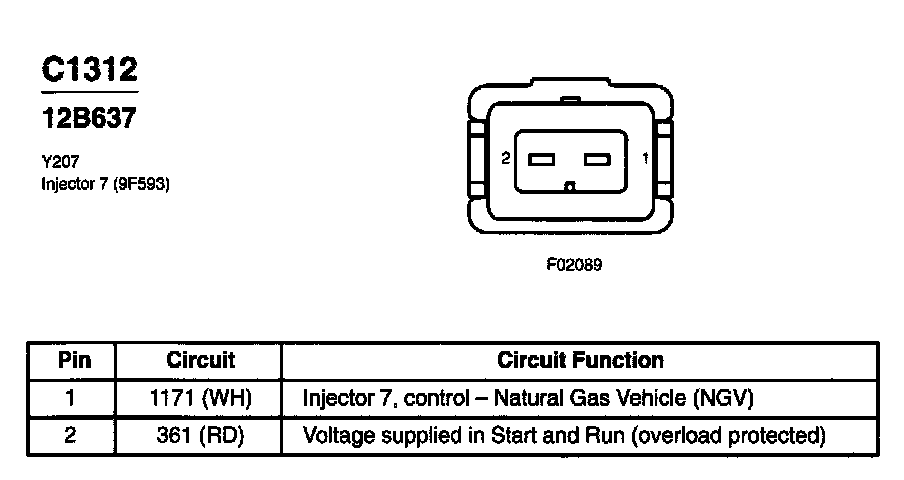 C1312

12B637

Y207
Injector 7 (9F593)

2

1

F02089

| Pin | Circuit | Circuit Function |
|---|---|---|
| 1 | 1171 (WH) | Injector 7, control – Natural Gas Vehicle (NGV) |
| 2 | 361 (RD) | Voltage supplied in Start and Run (overload protected) |